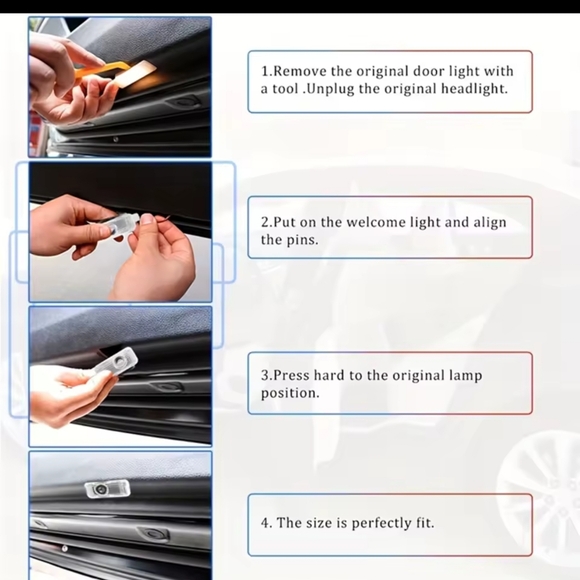 1.Remove the original door light with a tool .Unplug the original headlight.

2.Put on the welcome light and align the pins.

3.Press hard to the original lamp position.

4. The size is perfectly fit.